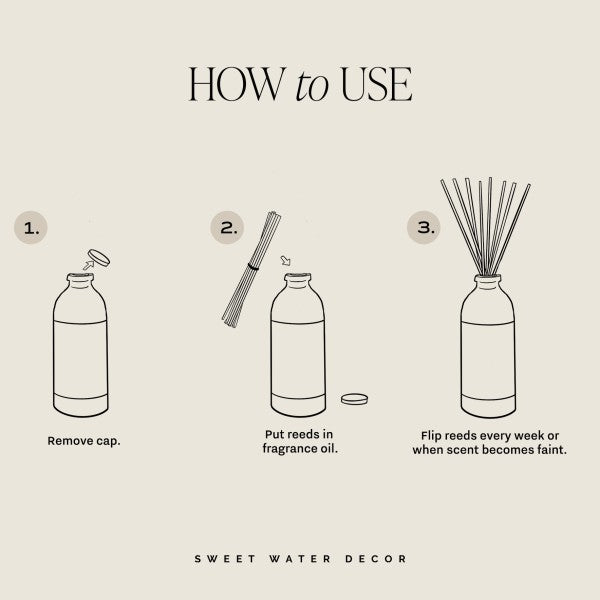 HOW to USE

1.

Remove cap.

2.

Put reeds in fragrance oil.

3.

Flip reeds every week or when scent becomes faint.

SWEET WATER DECOR